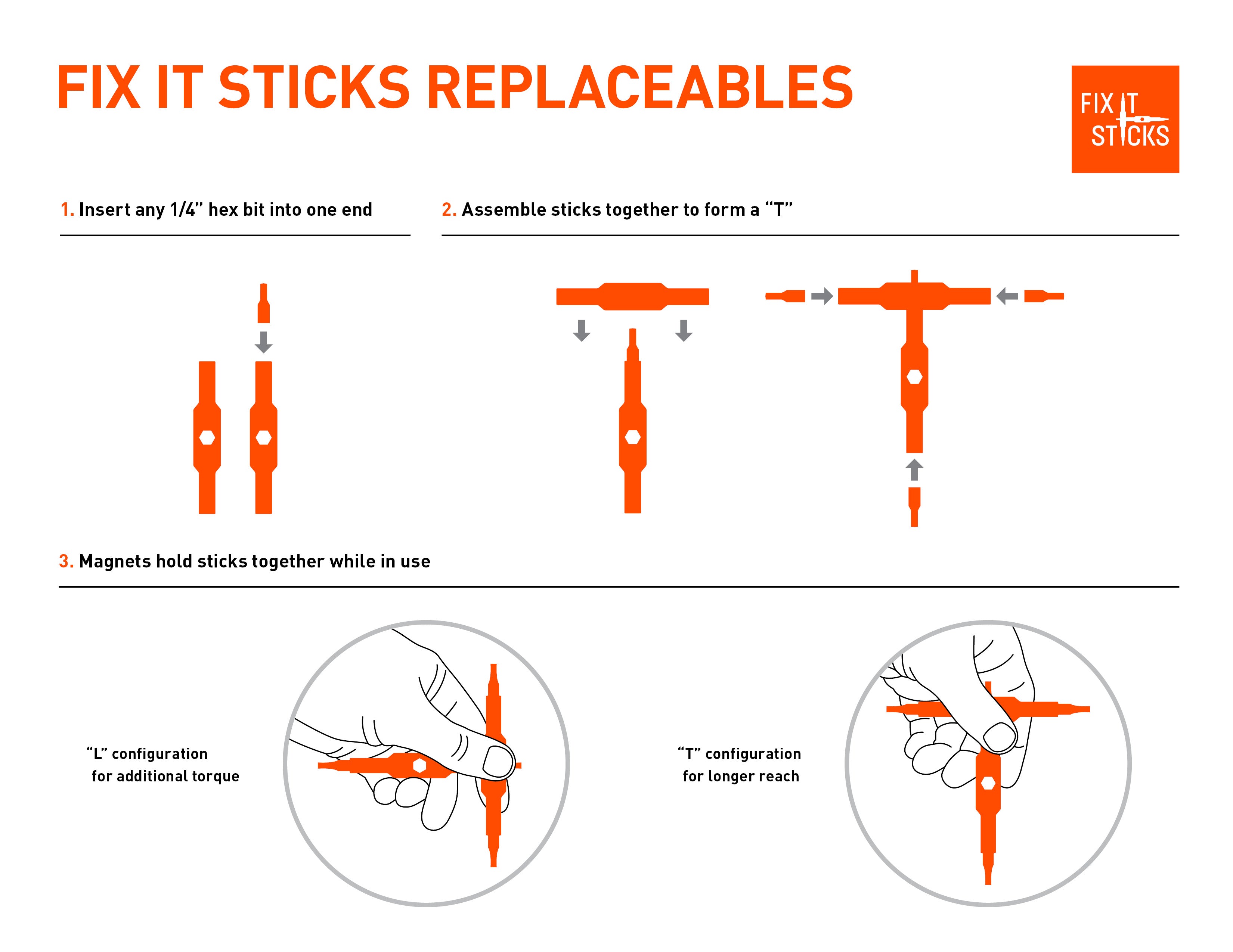 FIX IT STICKS REPLACEABLES

FIX IT STICKS

1. Insert any 1/4” hex bit into one end

2. Assemble sticks together to form a “T”

3. Magnets hold sticks together while in use

“L” configuration for additional torque

“T” configuration for longer reach