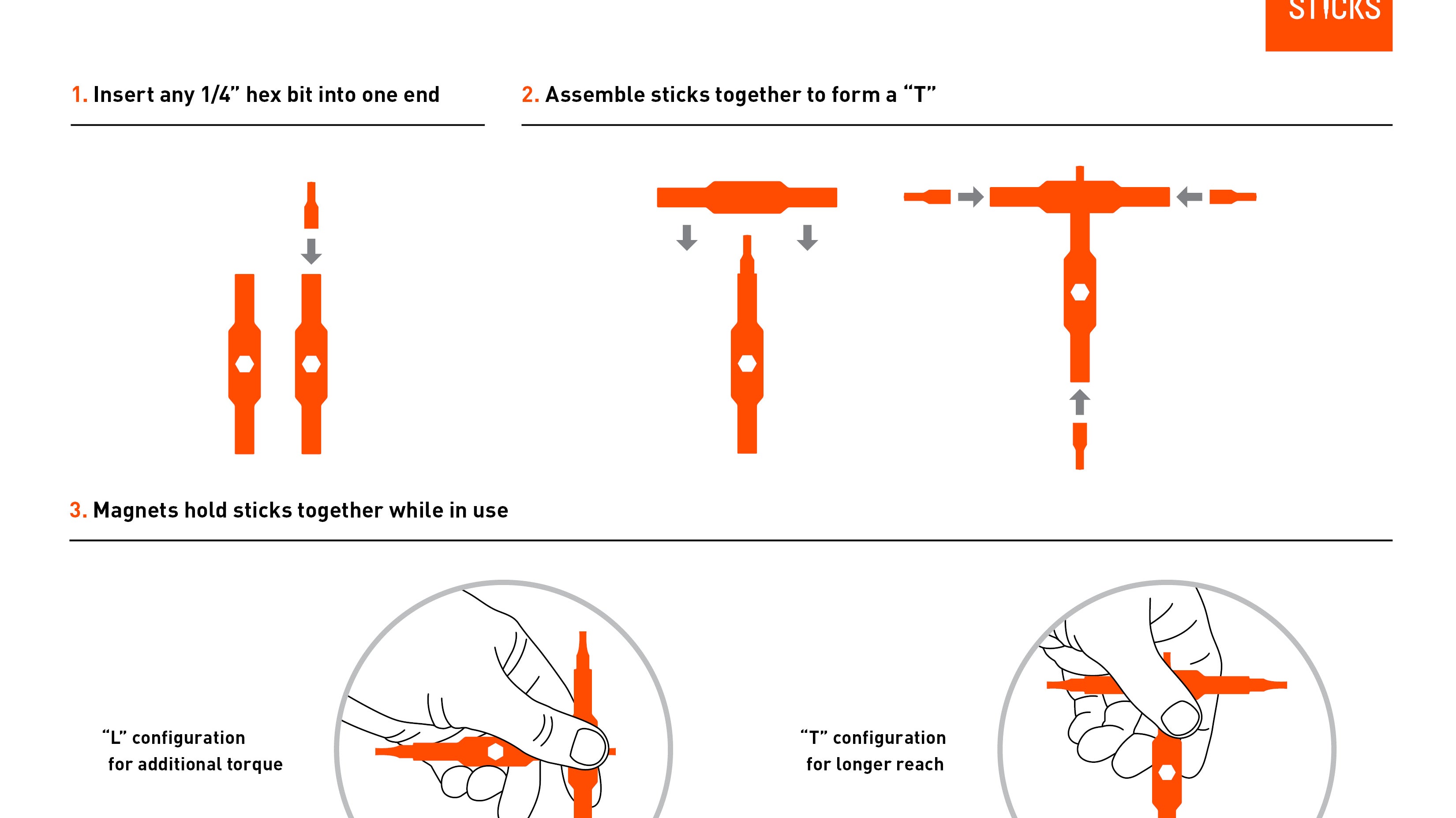 STICKS

1. Insert any 1/4” hex bit into one end

2. Assemble sticks together to form a “T”

3. Magnets hold sticks together while in use

“L” configuration for additional torque

“T” configuration for longer reach